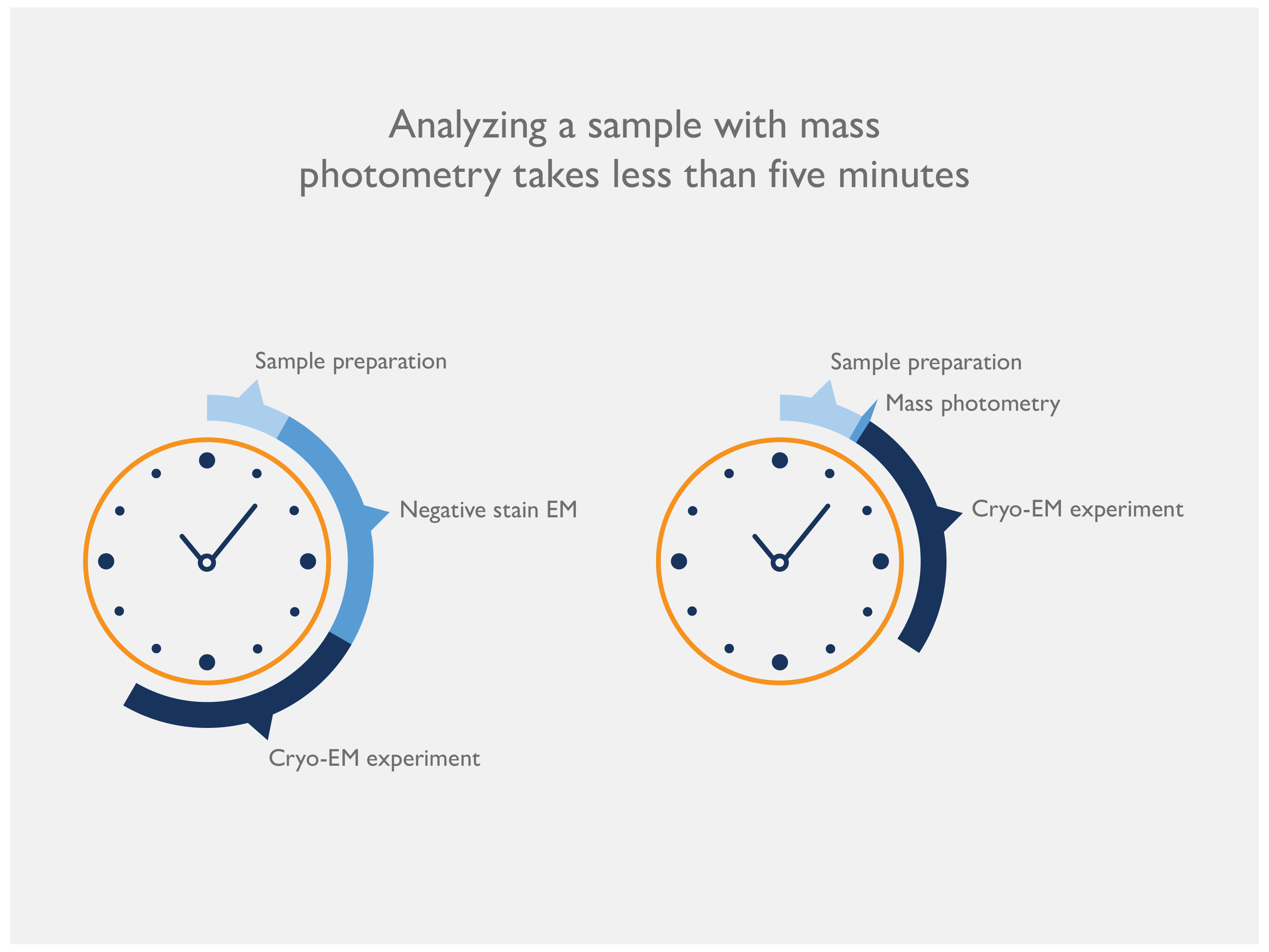 Analyzing a sample with mass photometry takes less than five minutes

Sample preparation

Negative stain EM

Cryo-EM experiment

Sample preparation

Mass photometry

Cryo-EM experiment