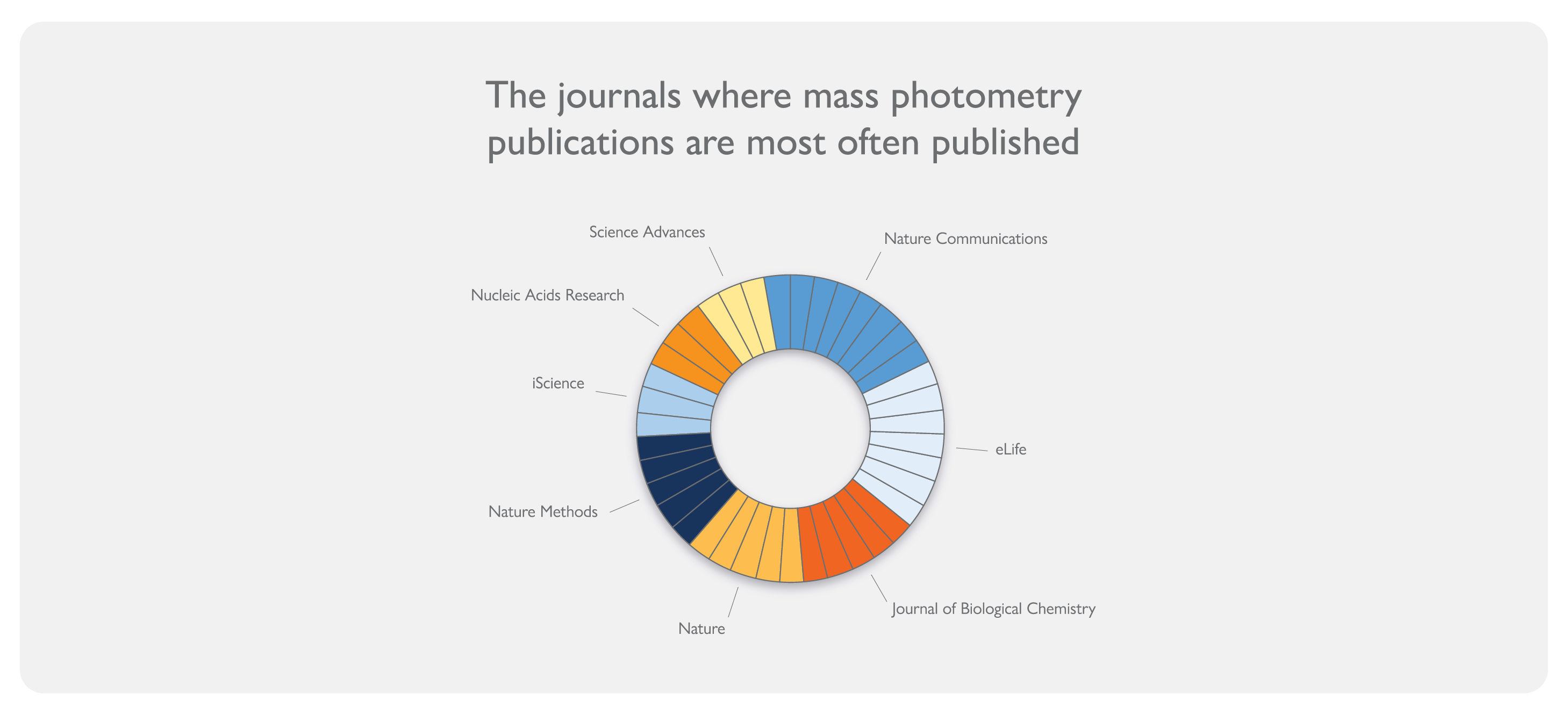 The journals where mass photometry publications are most often published

Science Advances

Nature Communications

Nucleic Acids Research

iScience

eLife

Nature Methods

Nature

Journal of Biological Chemistry