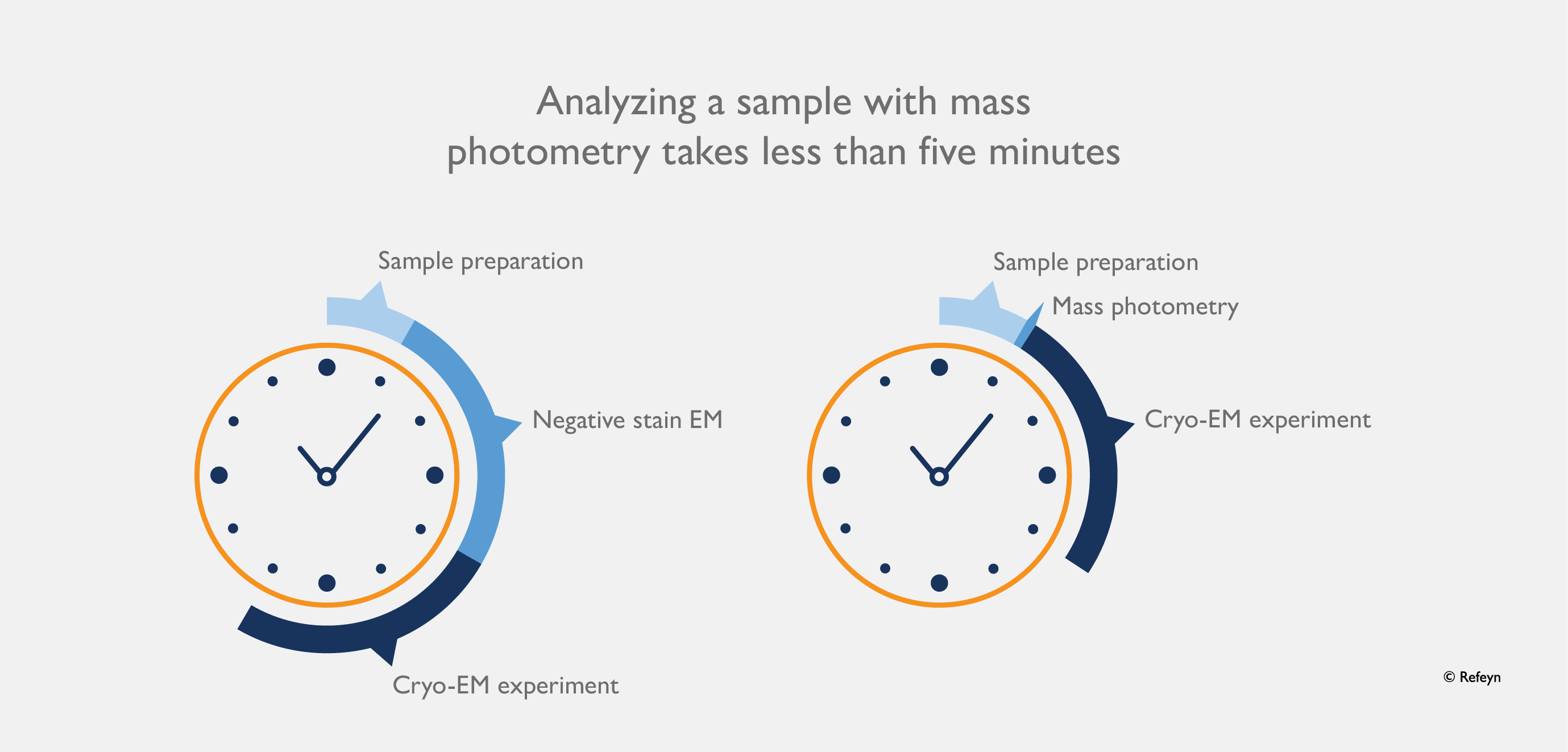 Analyzing a sample with mass photometry takes less than five minutes

Sample preparation

Negative stain EM

Cryo-EM experiment

Sample preparation

Mass photometry

Cryo-EM experiment

© Refeyn