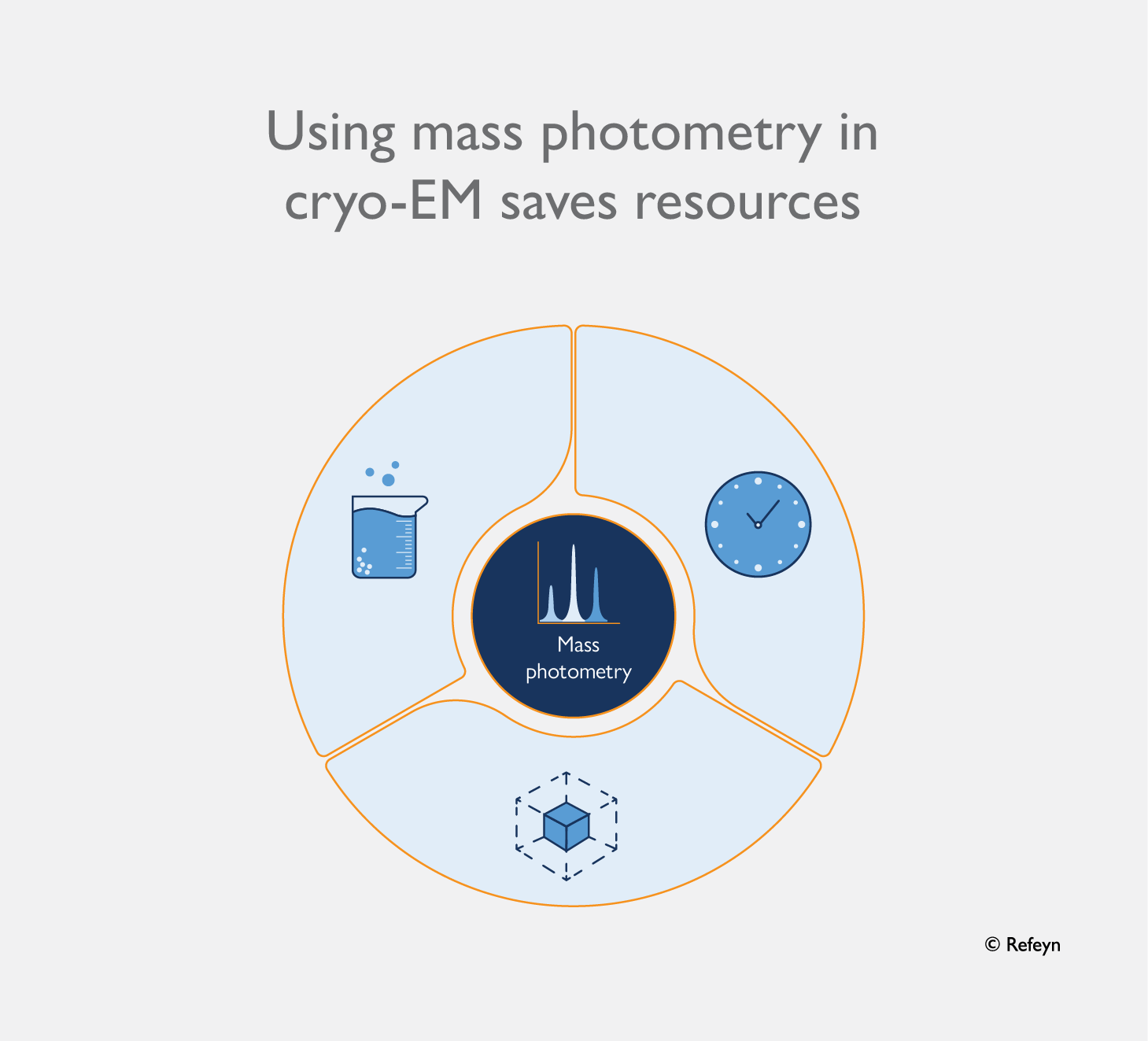 Using mass photometry in cryo-EM saves resources

Mass photometry

© Refeyn