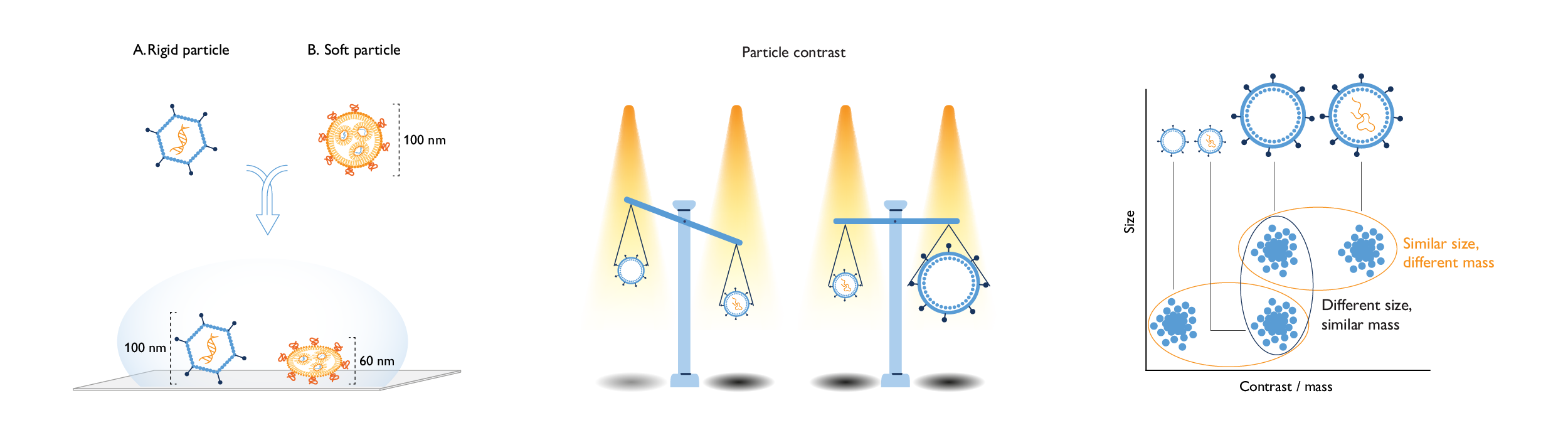 A. Rigid particle

B. Soft particle

100 nm

100 nm

60 nm

Particle contrast

Size

Similar size, different mass

Different size, similar mass

Contrast / mass